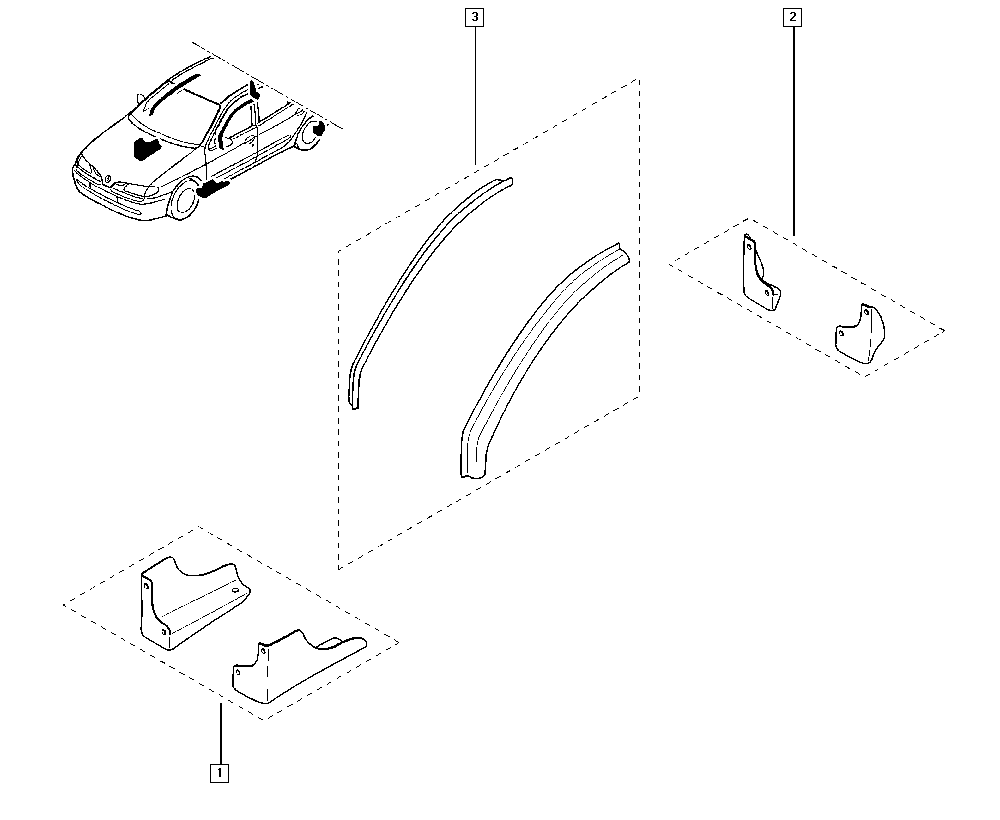 3
2
1