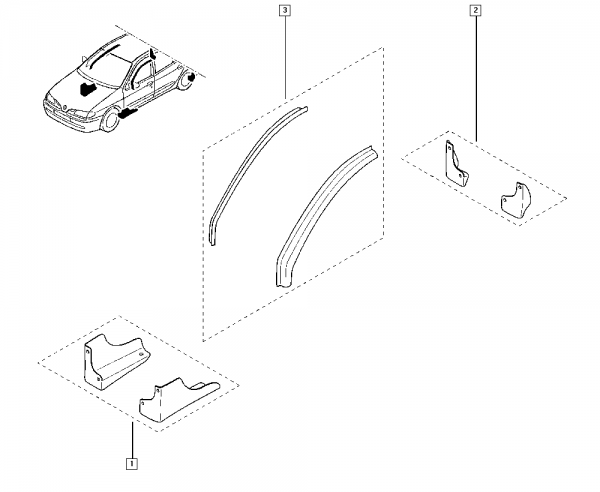 3

2

1