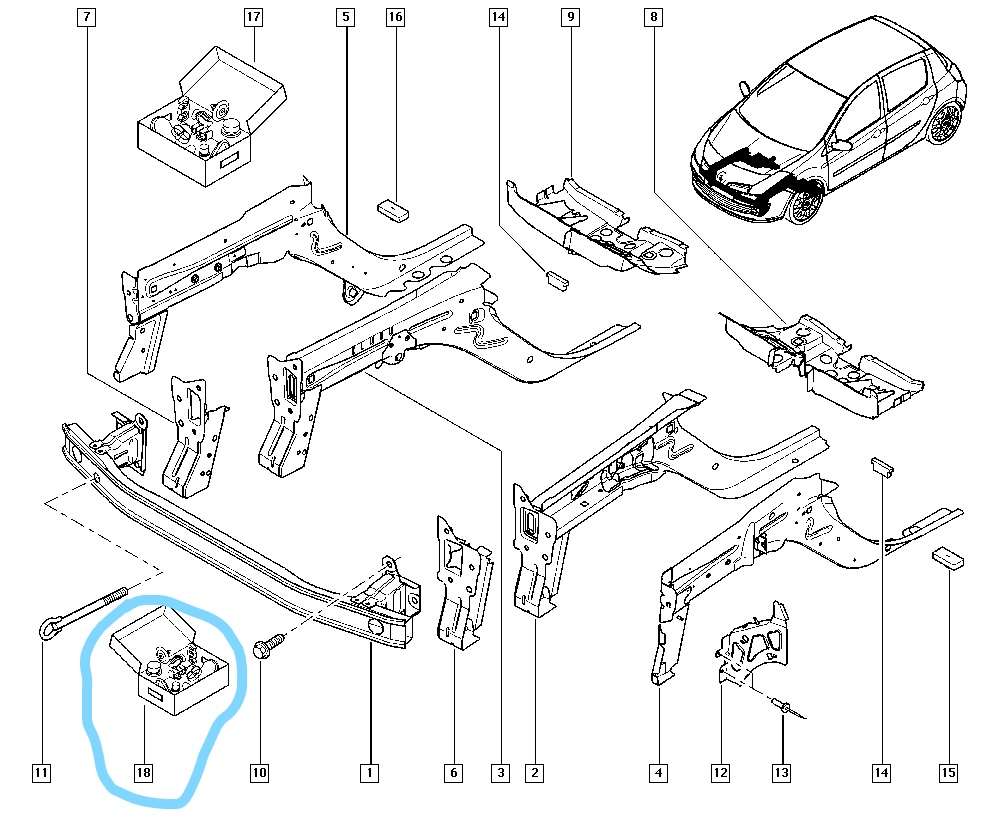 7
17
5
16
14
9
8
11
18
10
1
6
3
2
4
12
13
14
15