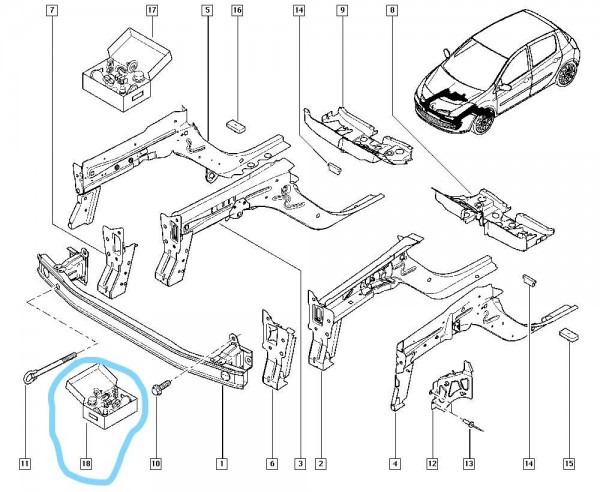 7
17
5
16
14
9
8
11
18
10
1
6
3
2
4
12
13
14
15