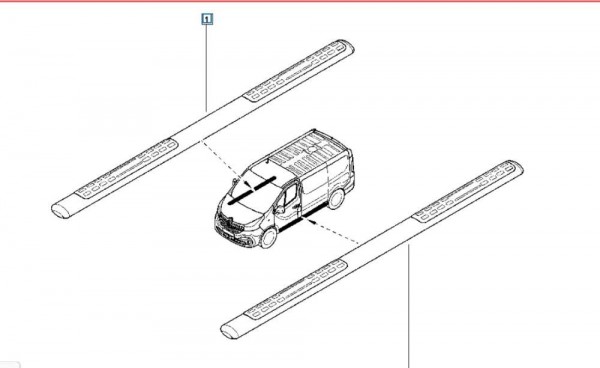 1