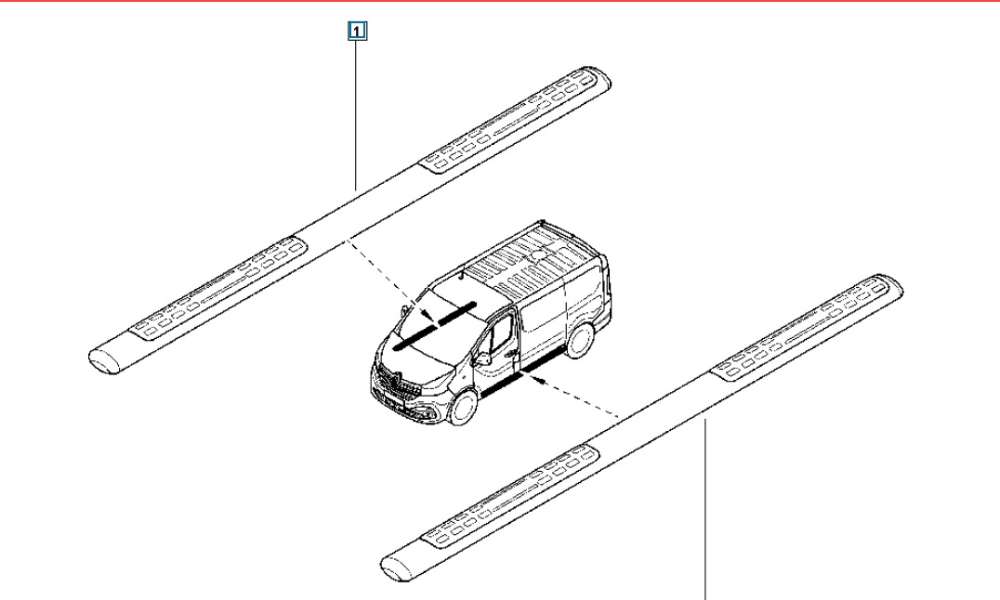 1