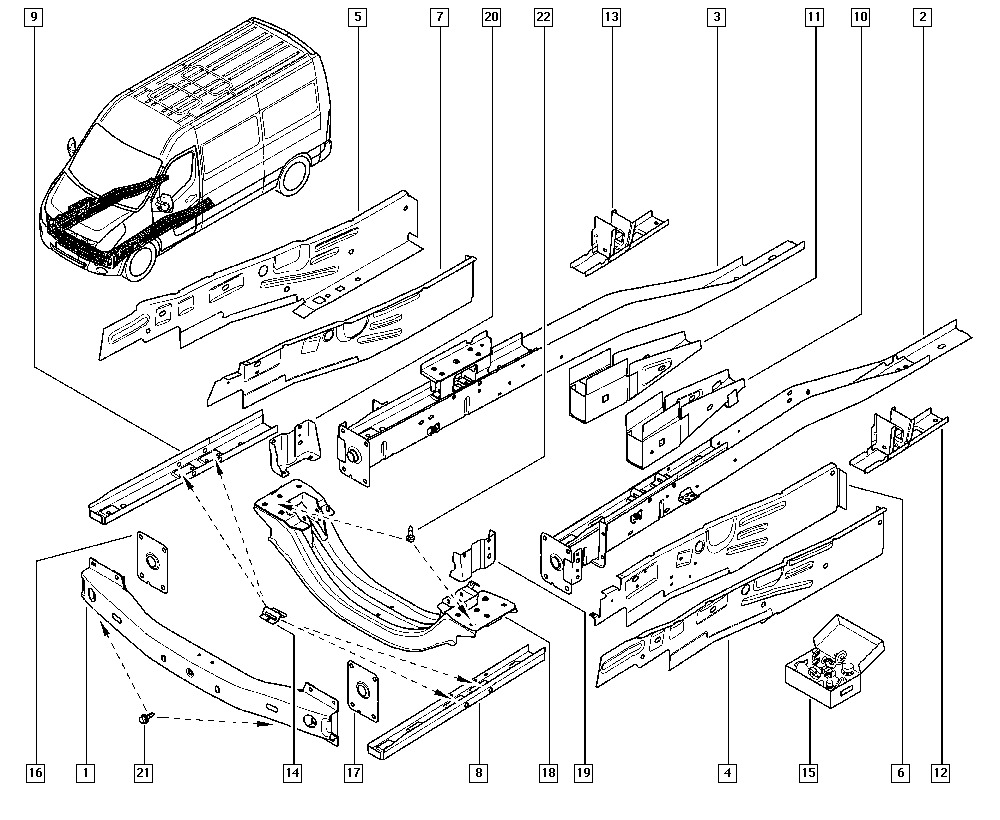 9
5
7
20
22
13
3
11
10
2
16
1
21
14
17
8
18
19
4
15
6
12