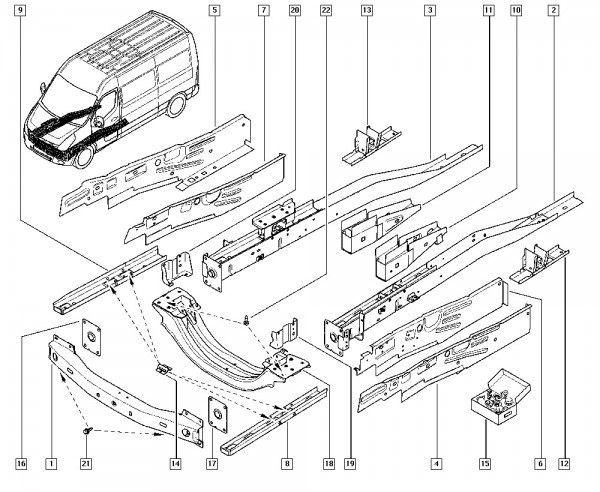 9
5
7
20
22
13
3
11
10
2
16
1
21
14
17
8
18
19
4
15
6
12