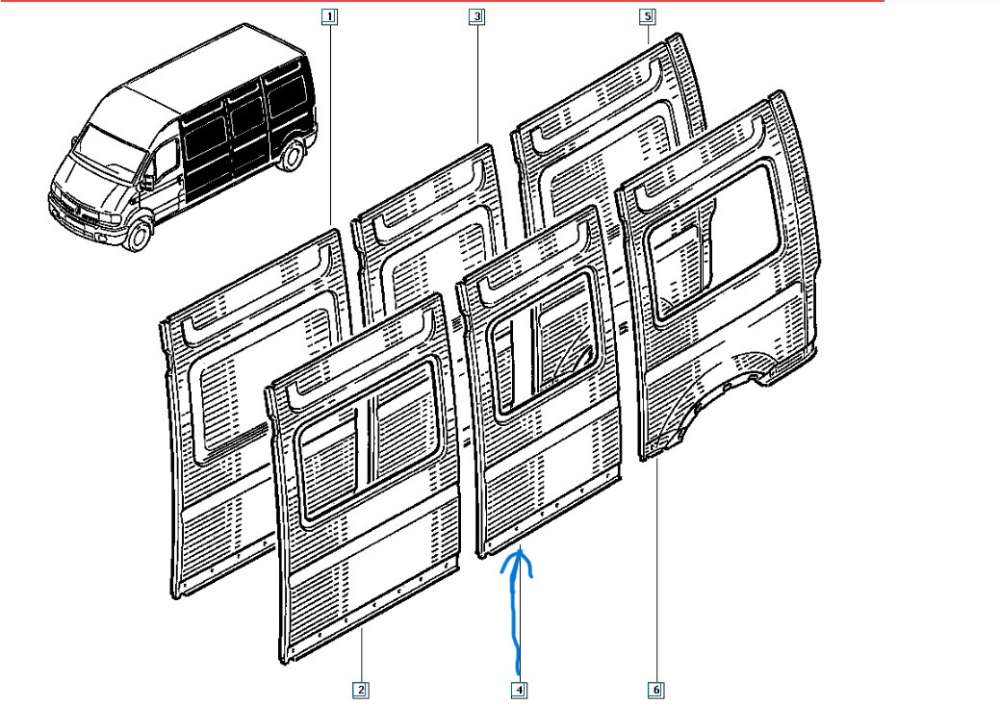 1
3
5
2
4
6