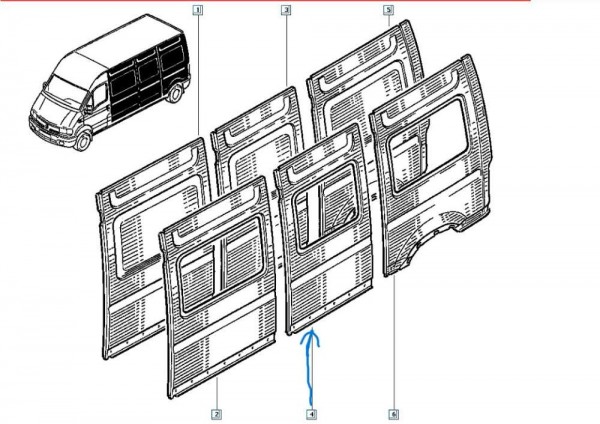 1
3
5
2
4
6