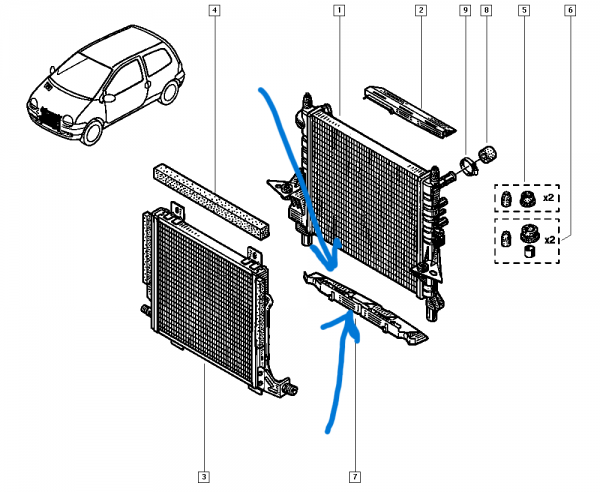 4
1
2
9
8
5
6
x2
x2
3
7