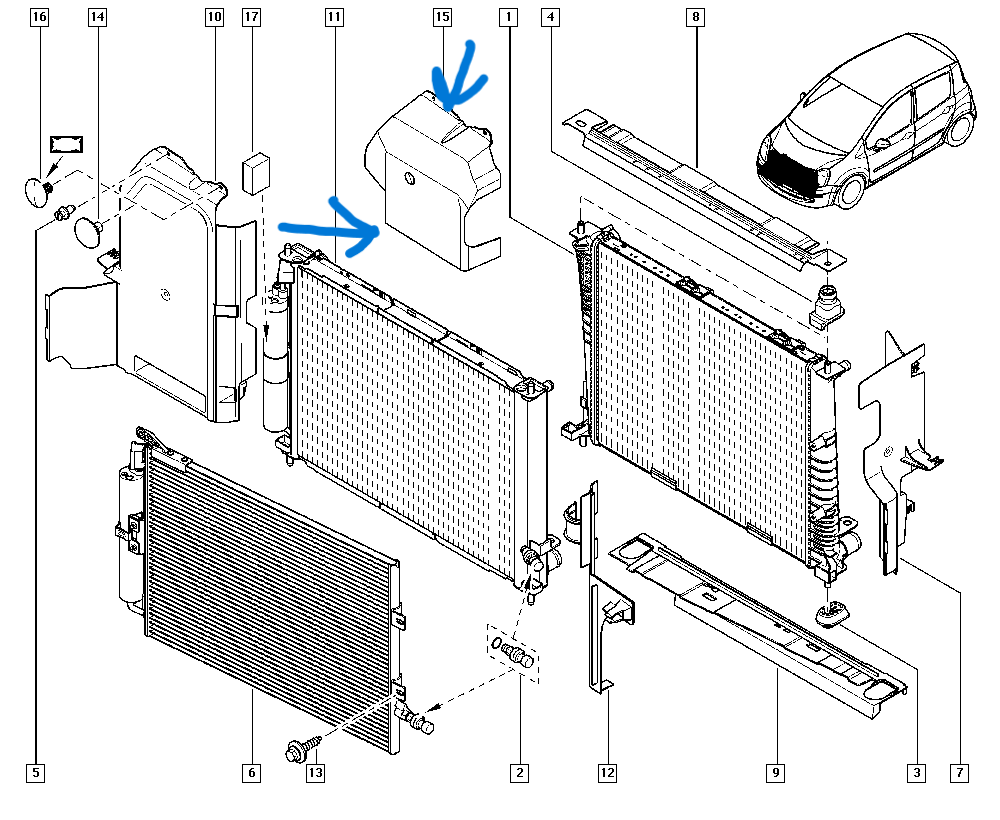 16
14
10
17
11
15
1
4
8
5
6
13
2
12
9
3
7