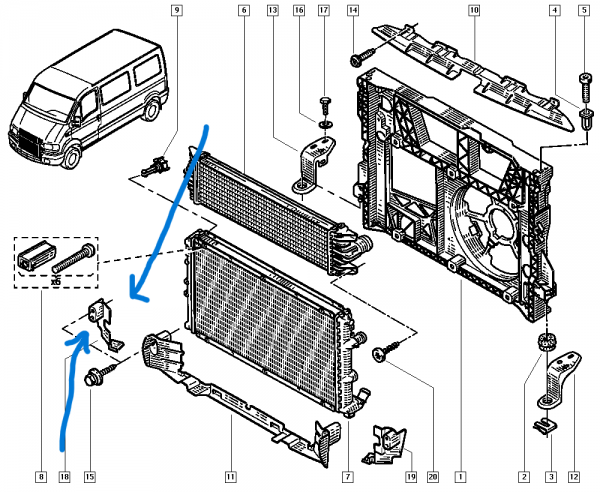 9
6
13
16
17
14
10
4
5
x6
8
18
15
11
7
19
20
1
2
3
12