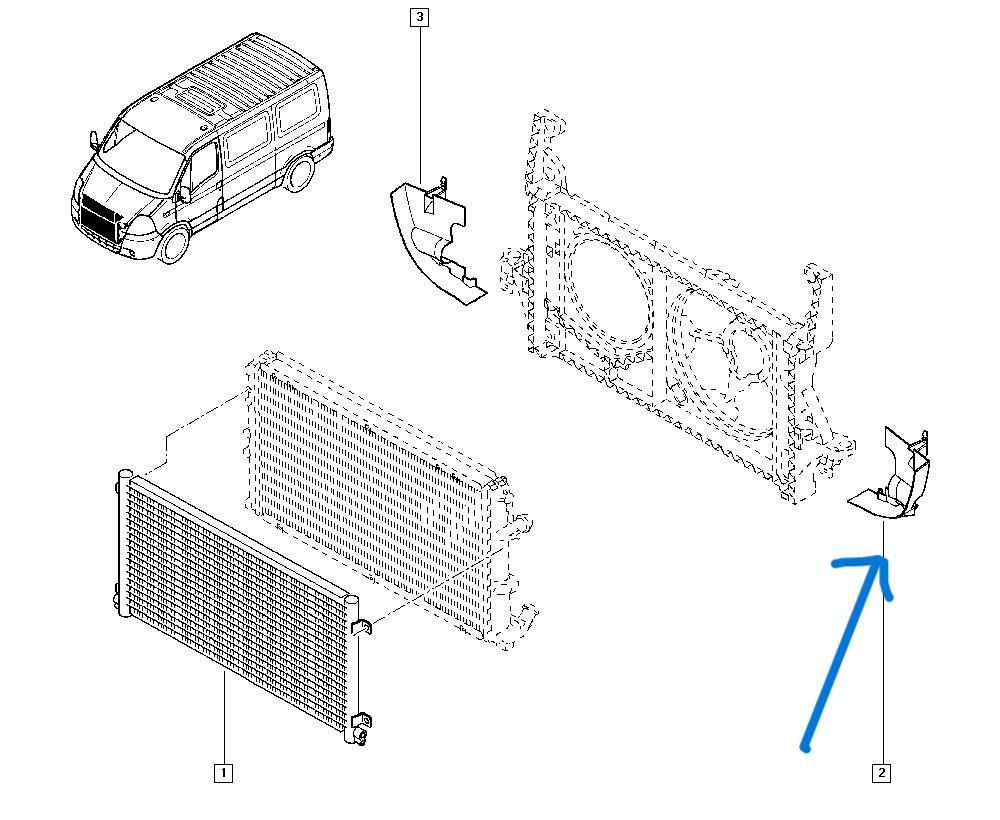 3

1

2