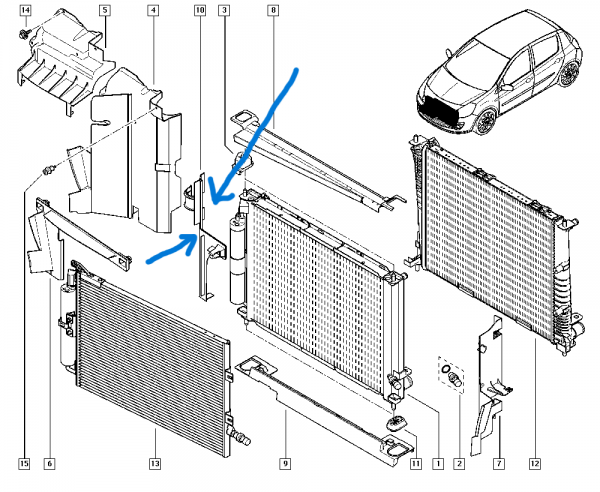 14
5
4
10
3
8
15
6
13
9
11
1
2
7
12