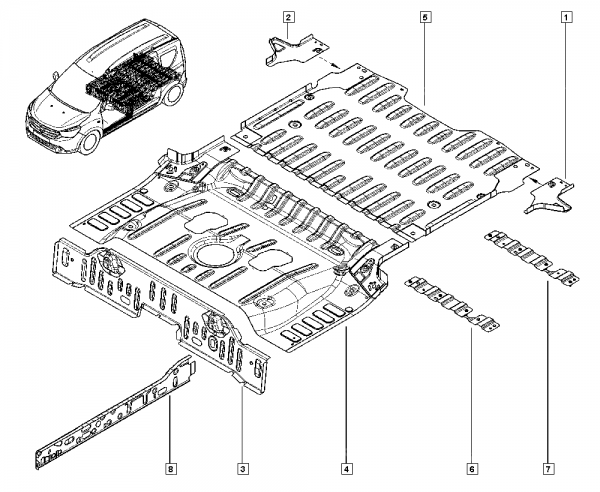 2
5
1
8
3
4
6
7