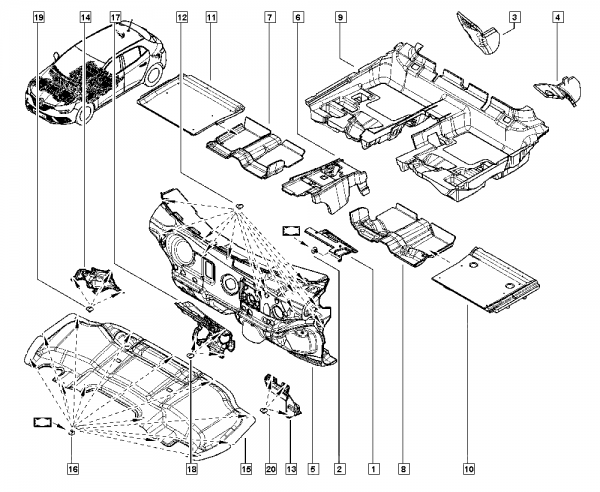 19
14
17
12
11
7
6
9
3
4
16
18
15
20
13
5
2
1
8
10